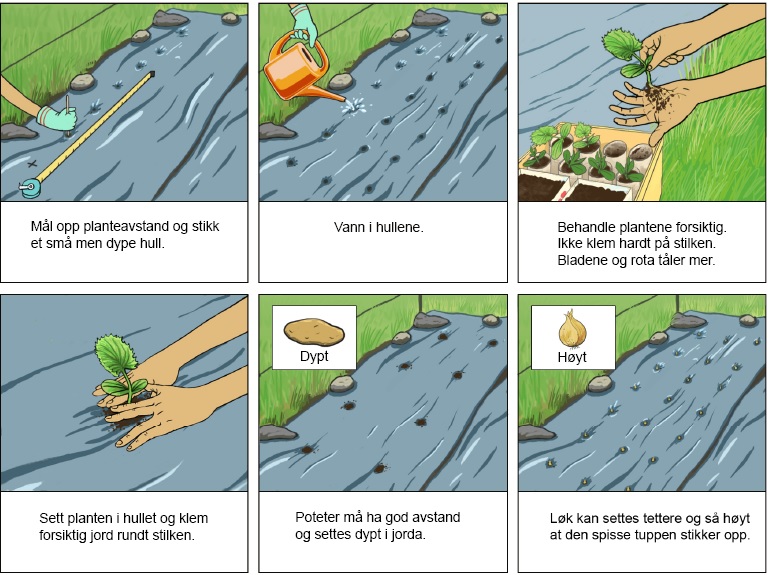 Mål opp planteavstand og stikk et små men dype hull.

Vann i hullene.

Behandle plantene forsiktig. Ikke klem hardt på stilken. Bladene og rota tåler mer.

Sett planten i hullet og klem forsiktig jord rundt stilken.

Dypt

Poteter må ha god avstand og settes dypt i jorda.

Høyt

Løk kan settes tettere og så høyt at den spisse tuppen stikker opp.